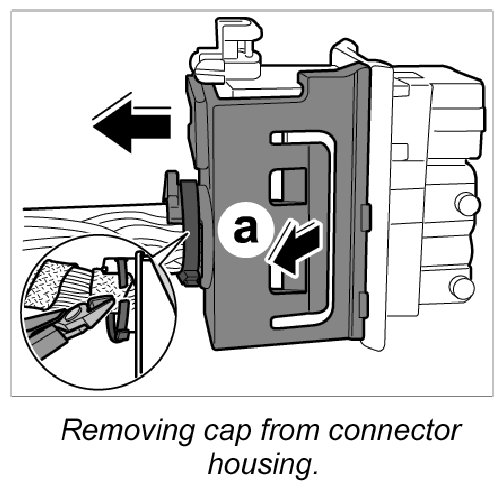 a

Removing cap from connector housing.