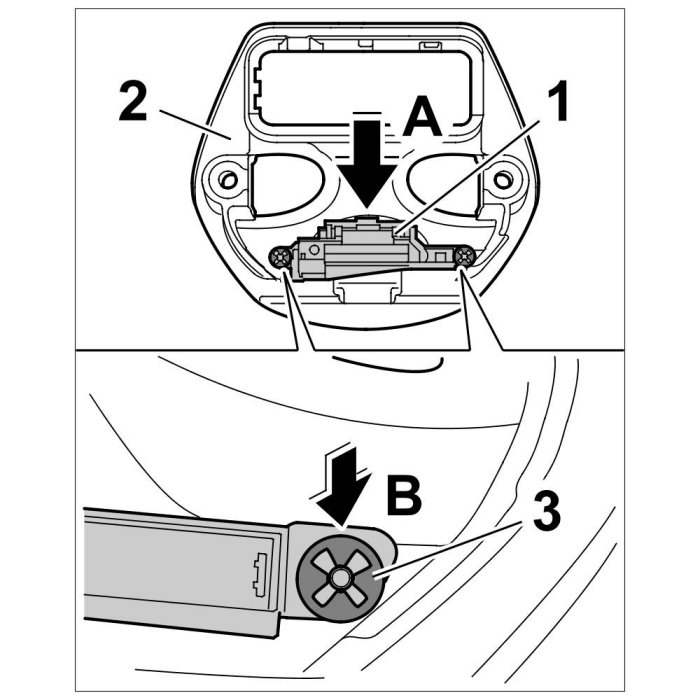 2
A
1
B
3