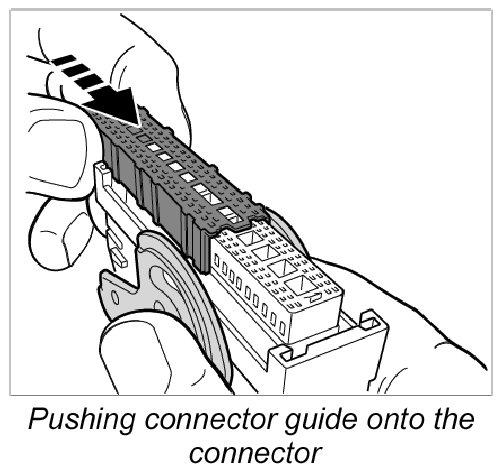 Pushing connector guide onto the connector