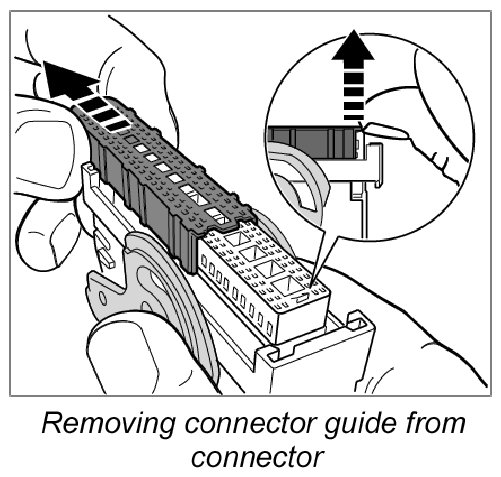 Removing connector guide from connector