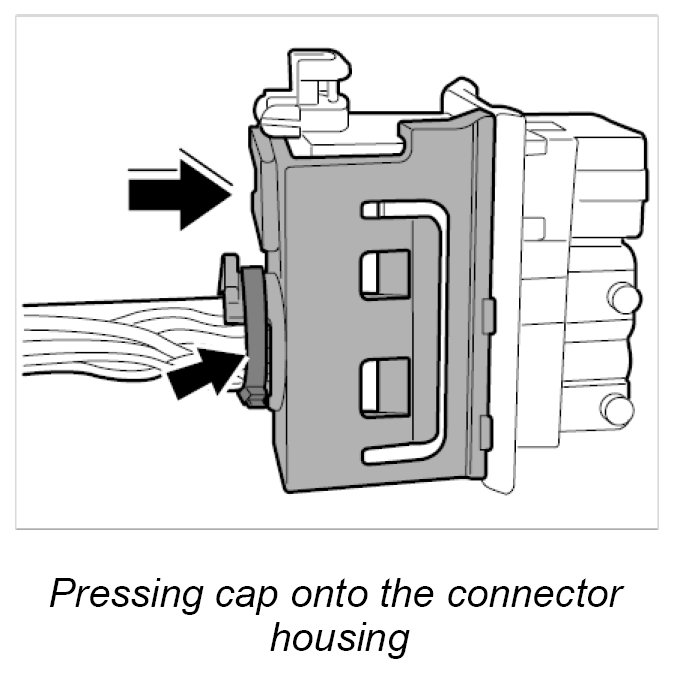 Pressing cap onto the connector housing