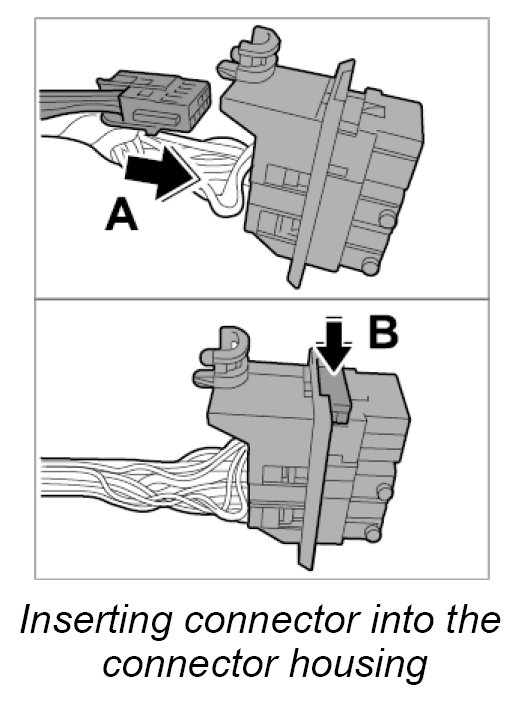 A

B

Inserting connector into the connector housing