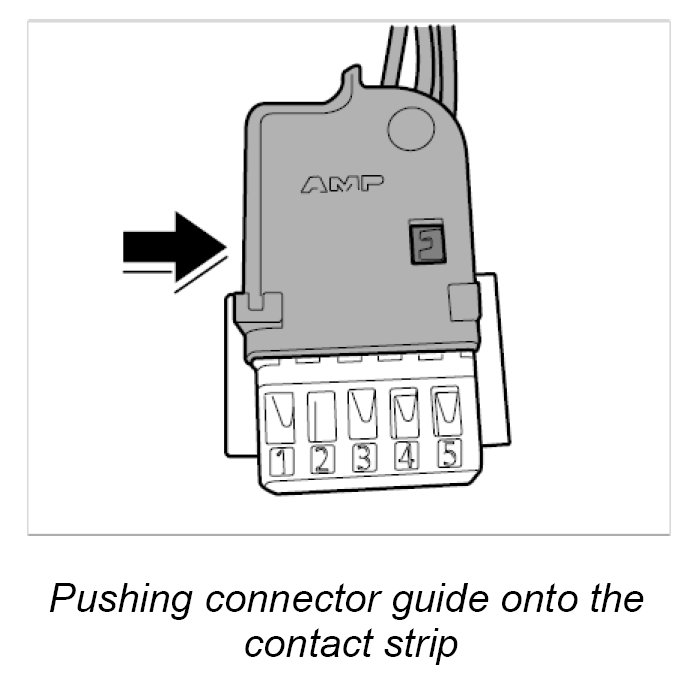 AMP

5

1 2 3 4 5

Pushing connector guide onto the contact strip