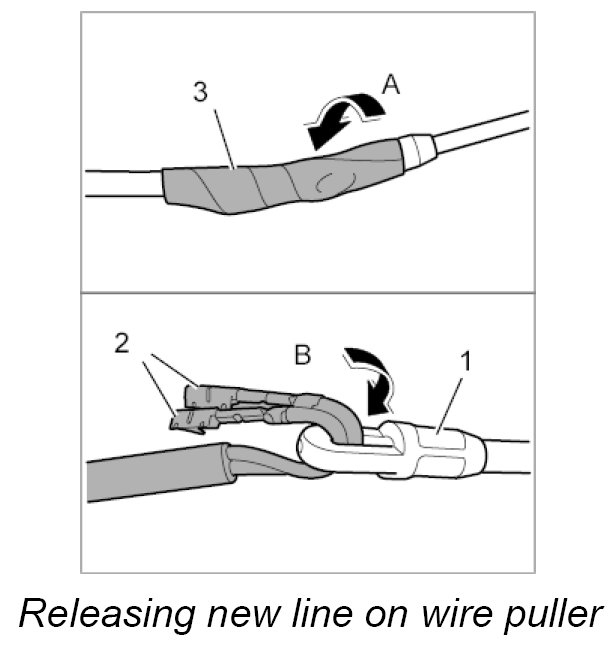 3
A

2
B
1

Releasing new line on wire puller