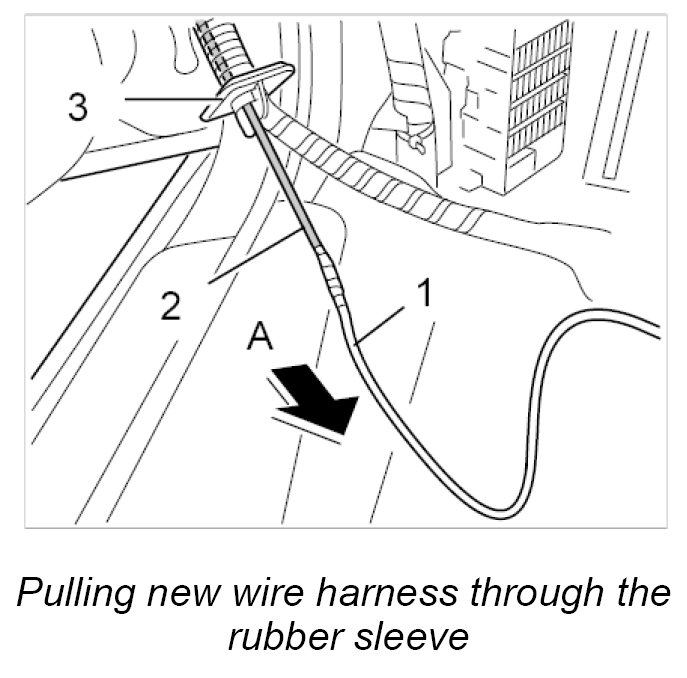 3
2
1
A

Pulling new wire harness through the rubber sleeve