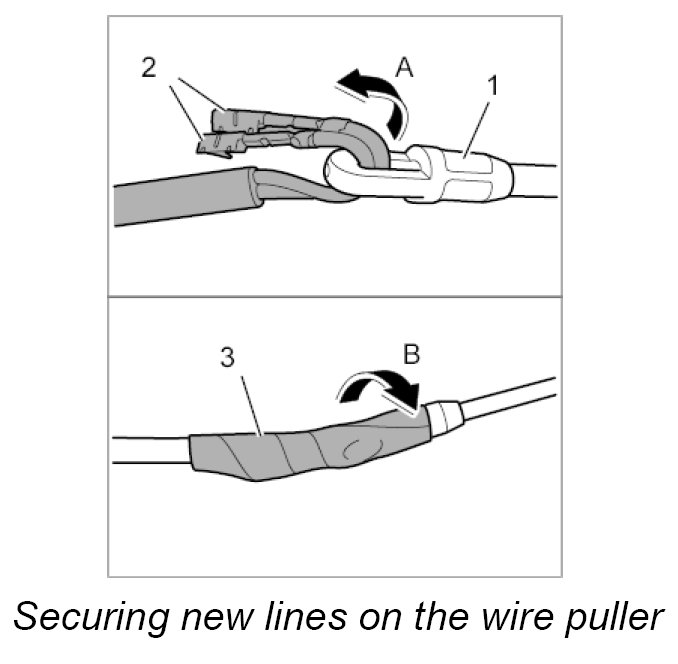 2

A

1

3

B

Securing new lines on the wire puller