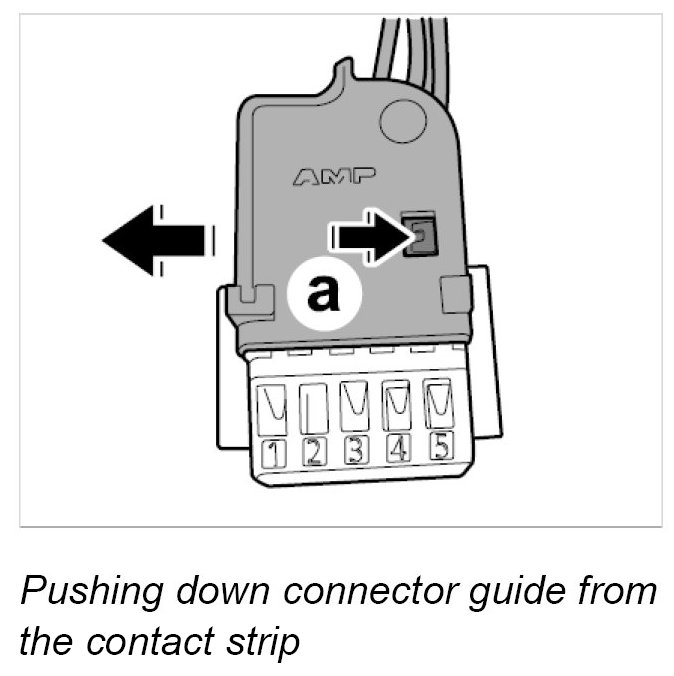 AMP

a

1 2 3 4 5

Pushing down connector guide from the contact strip