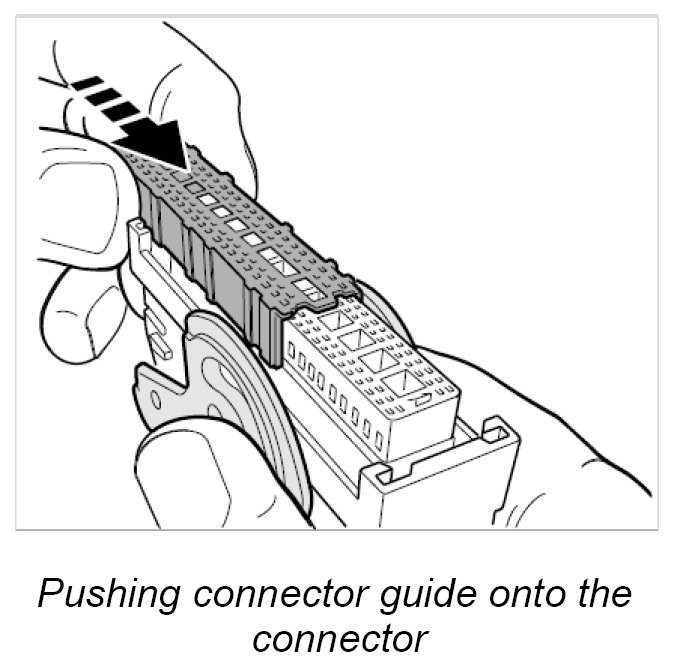 Pushing connector guide onto the connector