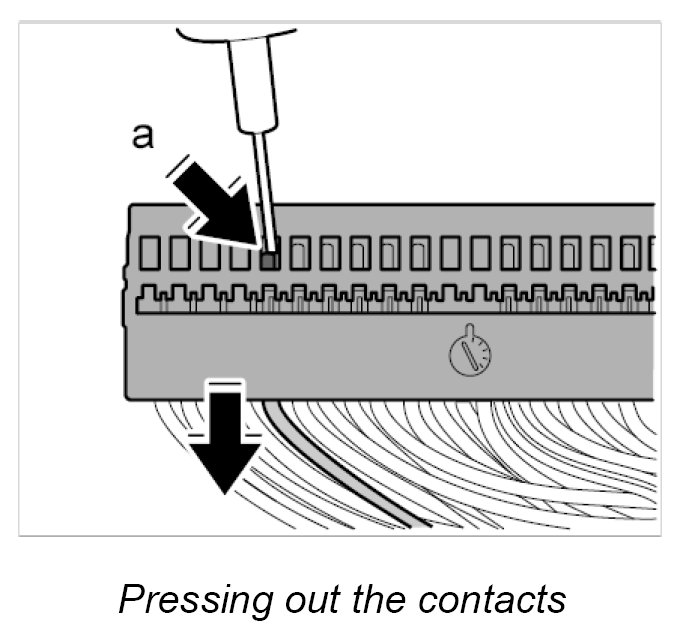 a

Pressing out the contacts