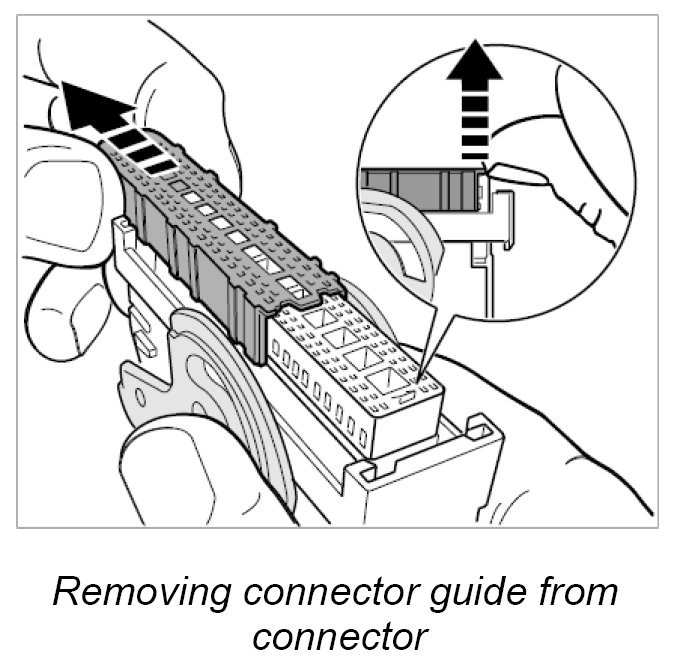 Removing connector guide from connector