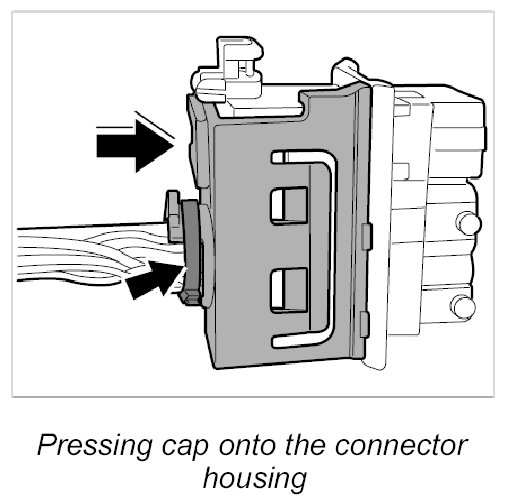 Pressing cap onto the connector housing