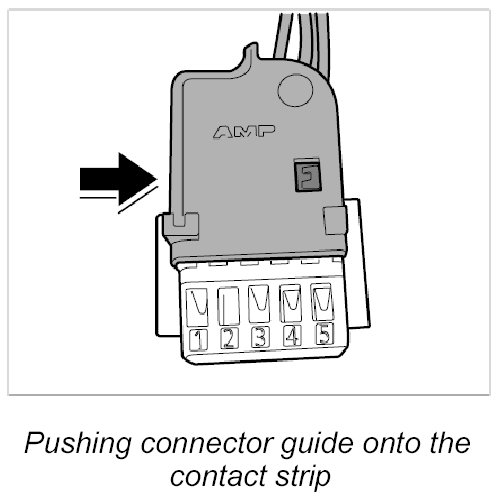 AMP

5

1 2 3 4 5

Pushing connector guide onto the contact strip