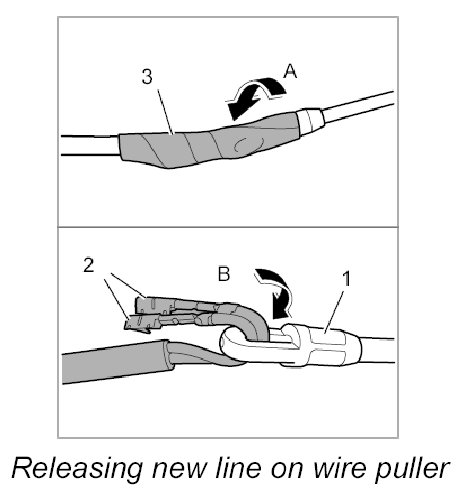 3
A
2
B
1
Releasing new line on wire puller