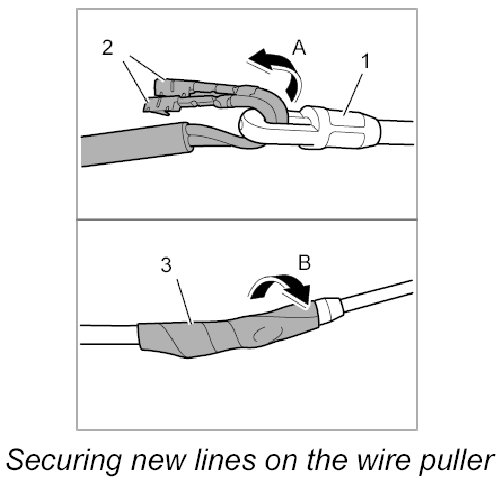 2
A
1

3
B

Securing new lines on the wire puller