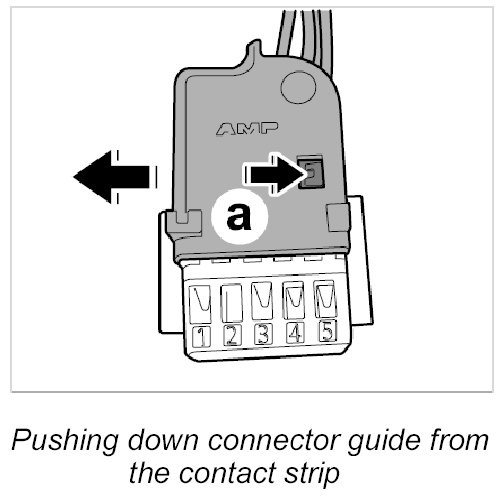 AMP

a

1 2 3 4 5

Pushing down connector guide from the contact strip