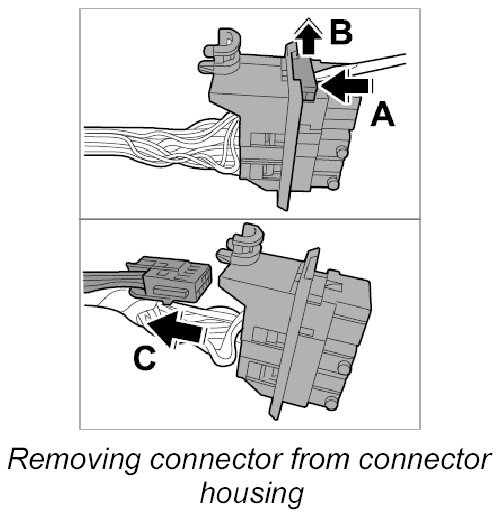 B
A
C
Removing connector from connector housing