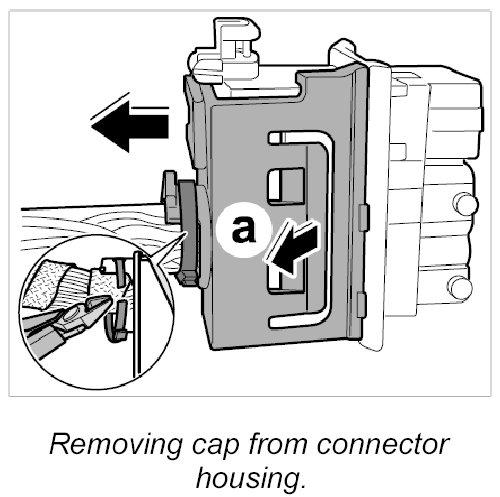 a

Removing cap from connector housing.