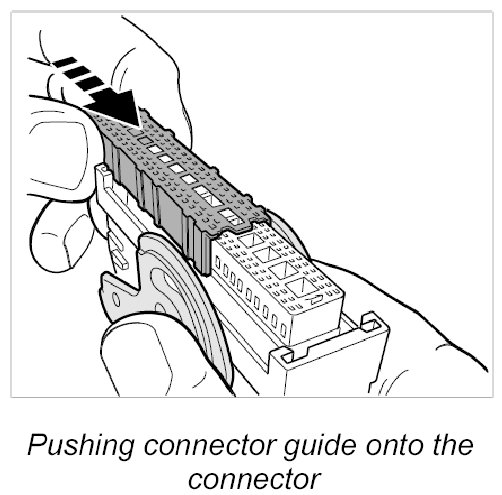 Pushing connector guide onto the connector