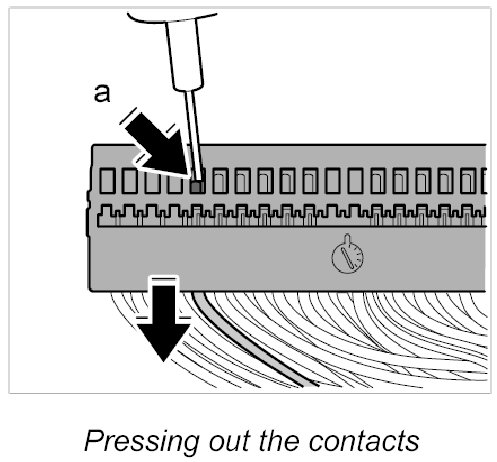 a

Pressing out the contacts