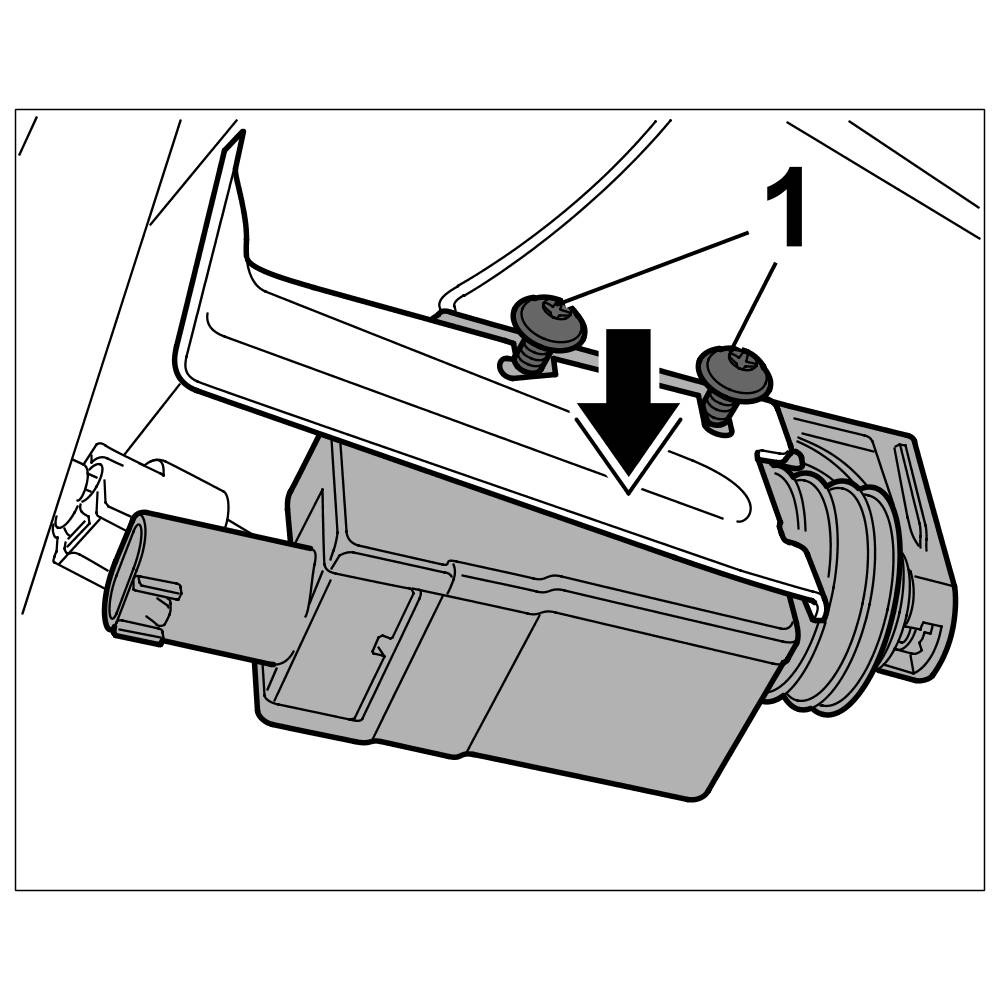 1