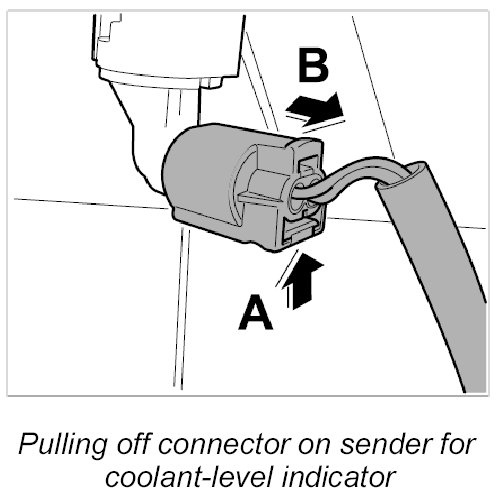 B

A

Pulling off connector on sender for coolant-level indicator