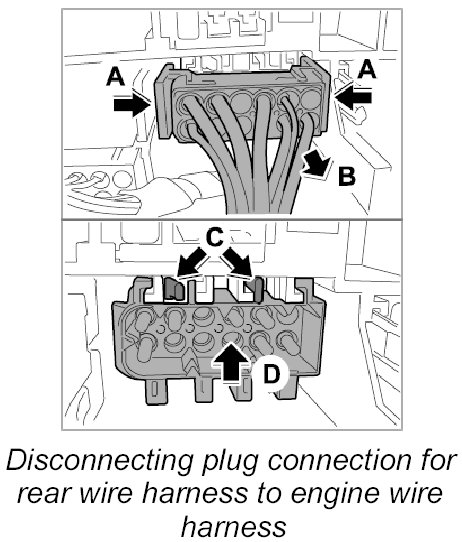 A
A
B
C
D

Disconnecting plug connection for rear wire harness to engine wire harness