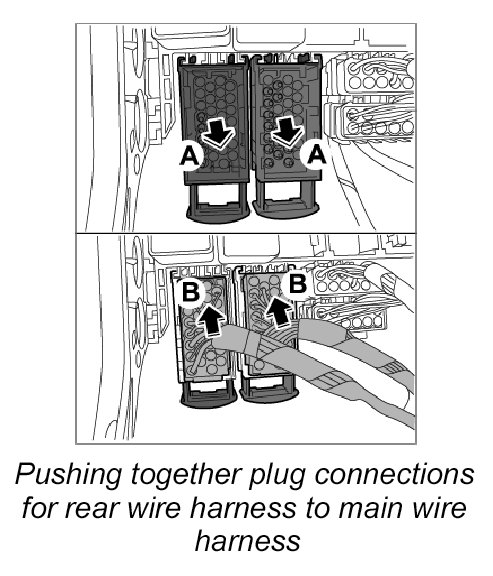 A
A
B
B

Pushing together plug connections for rear wire harness to main wire harness