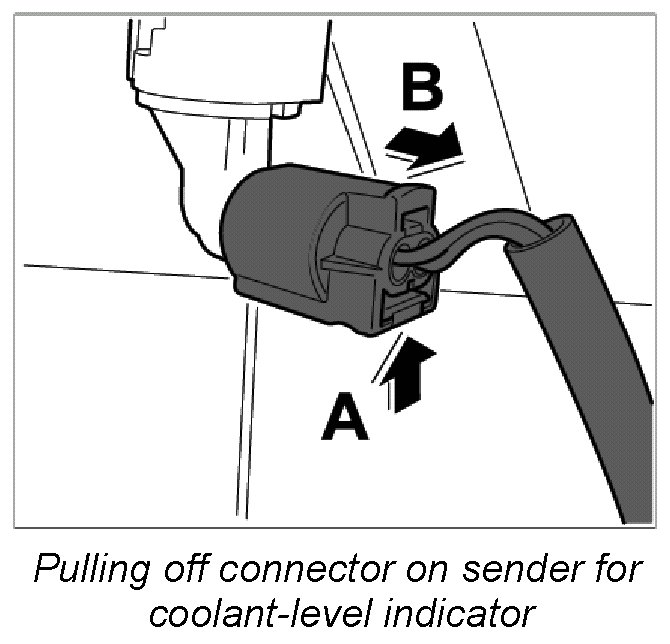 B

A

Pulling off connector on sender for coolant-level indicator