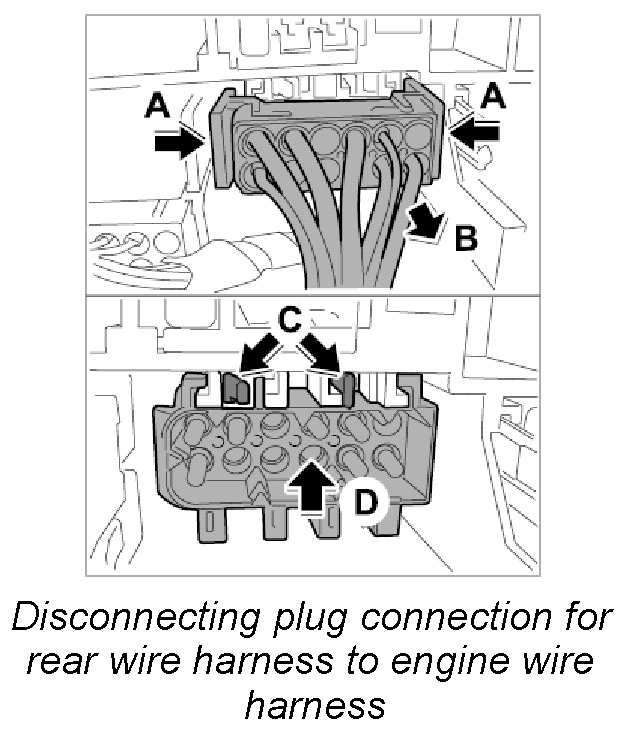 A
A
B
C
D

Disconnecting plug connection for rear wire harness to engine wire harness