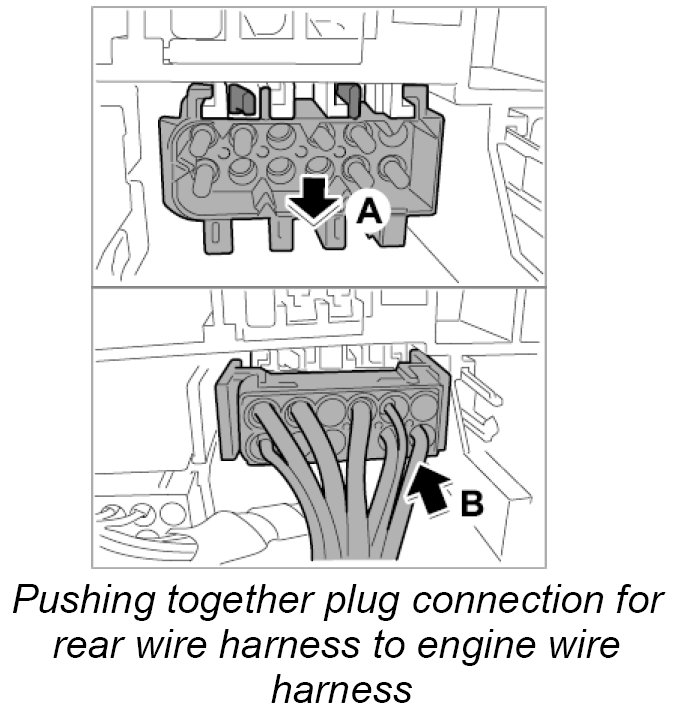 A

B

Pushing together plug connection for rear wire harness to engine wire harness