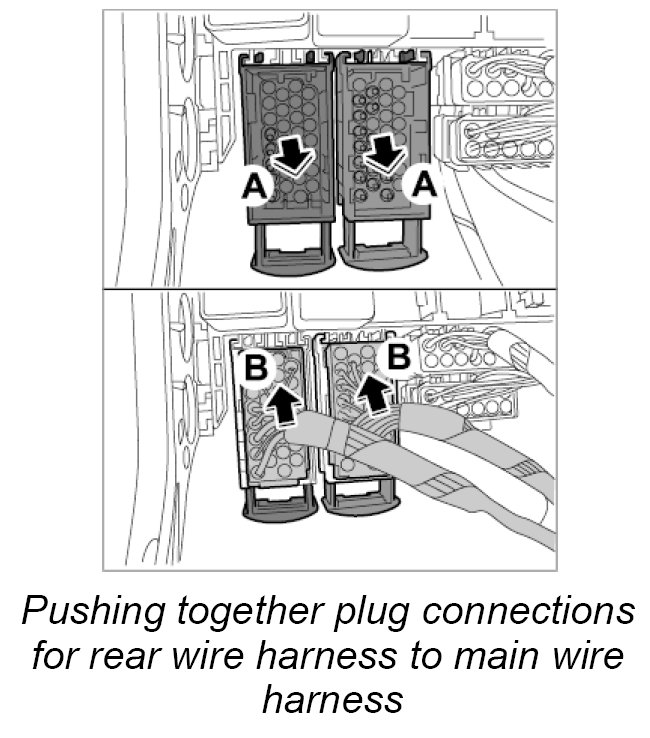 A
A
B
B

Pushing together plug connections for rear wire harness to main wire harness