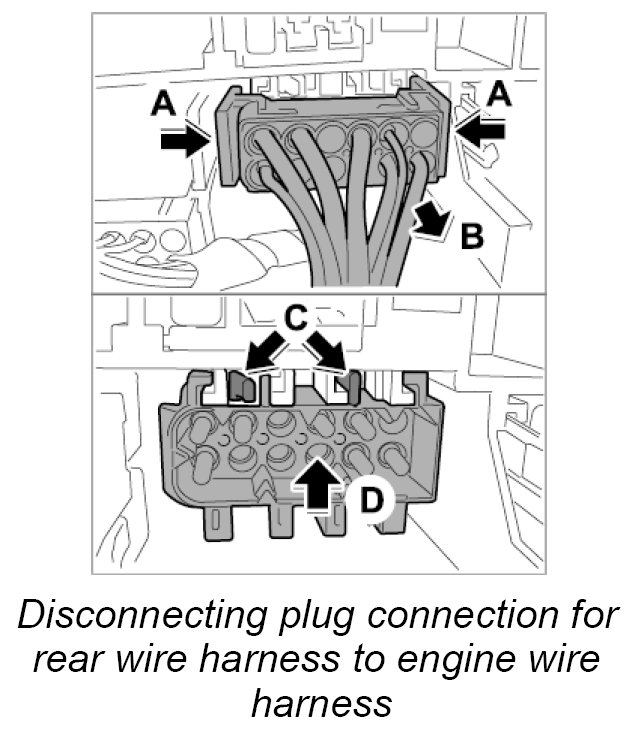 A
A
B
C
D

Disconnecting plug connection for rear wire harness to engine wire harness