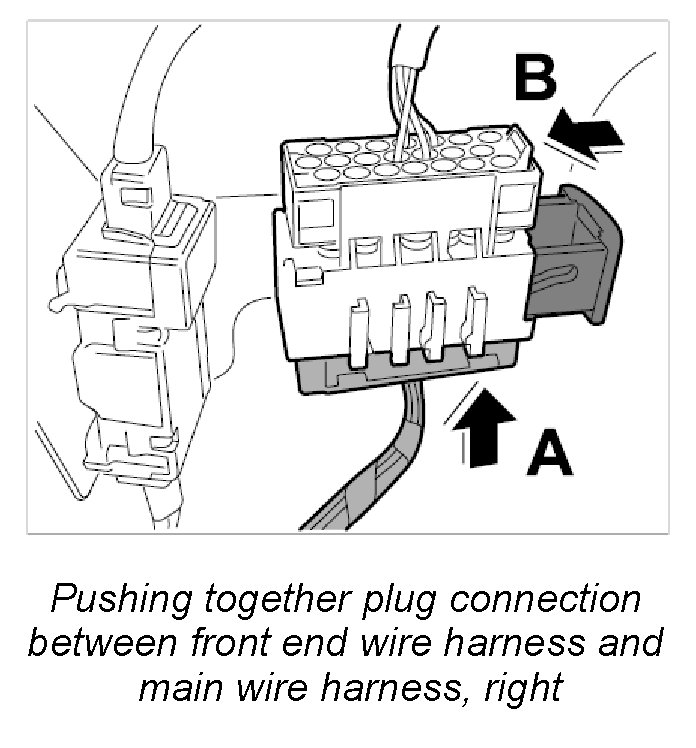 B

A

Pushing together plug connection between front end wire harness and main wire harness, right