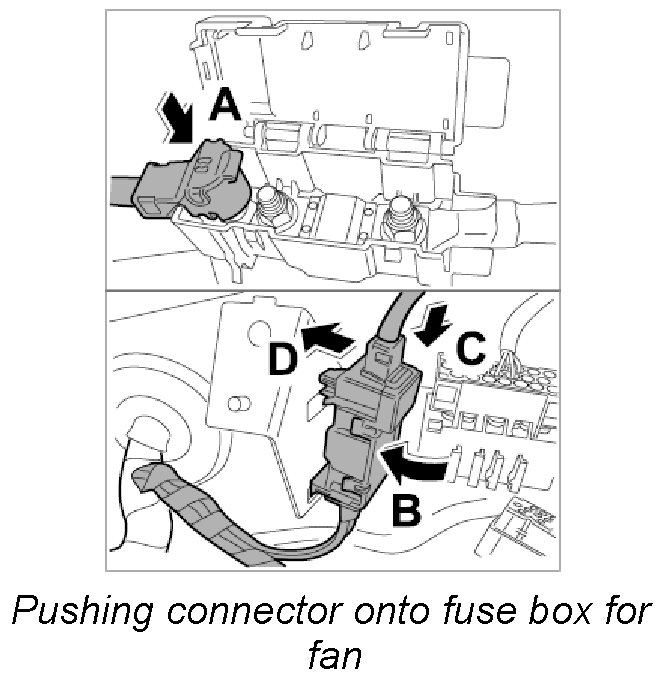 A

D

C

B

Pushing connector onto fuse box for fan