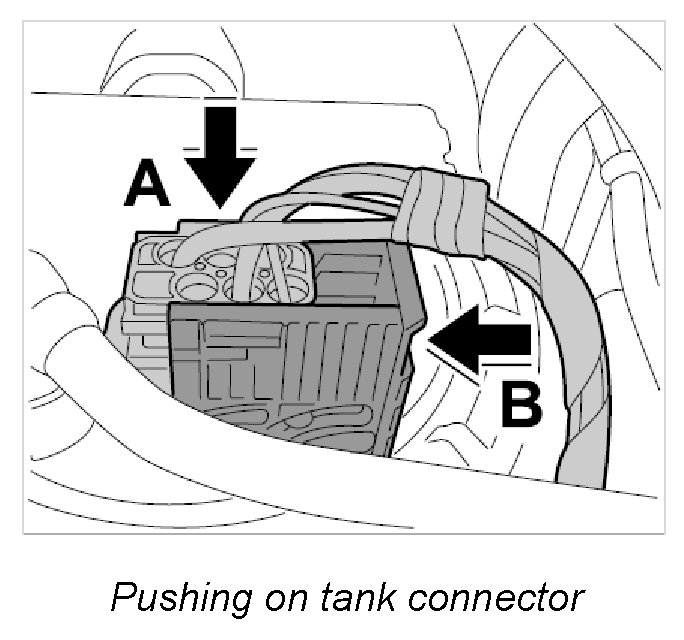 A

B

Pushing on tank connector