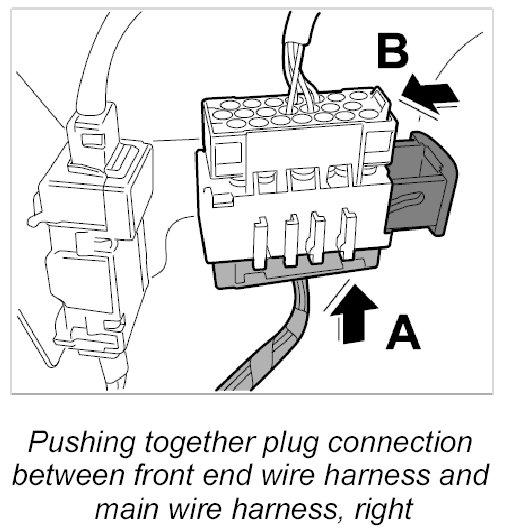 B

A

Pushing together plug connection between front end wire harness and main wire harness, right