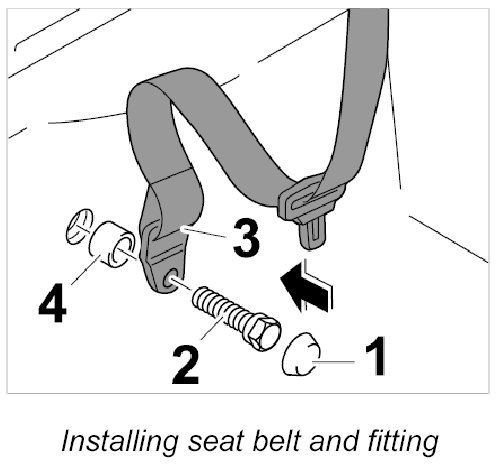 3
4
2
1

Installing seat belt and fitting