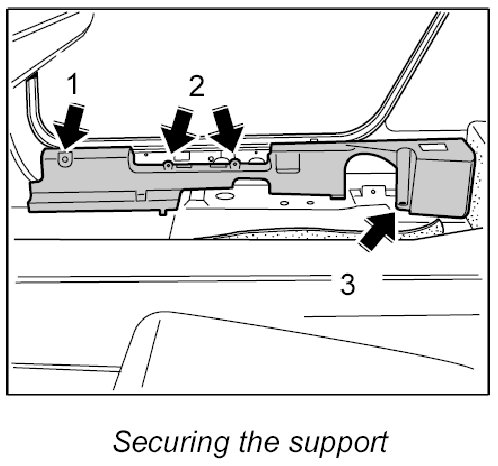 1
2
3
Securing the support