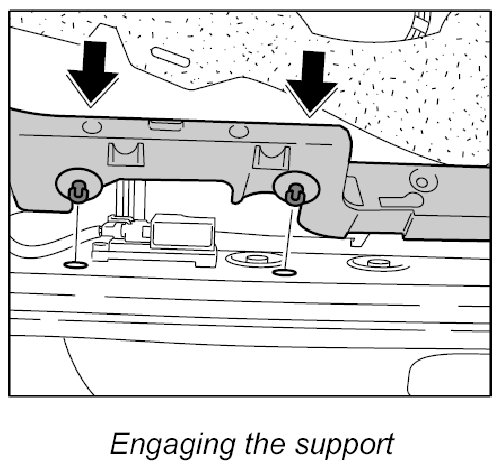 Engaging the support