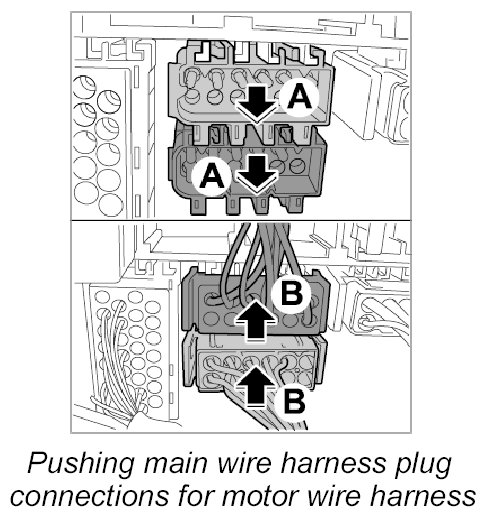 A
A
B
B
Pushing main wire harness plug connections for motor wire harness