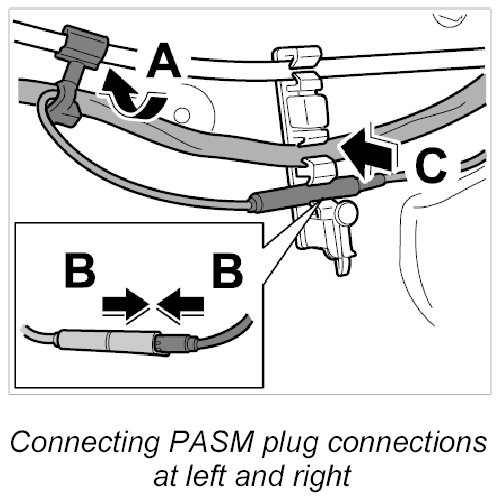 A

C

B B

Connecting PASM plug connections at left and right