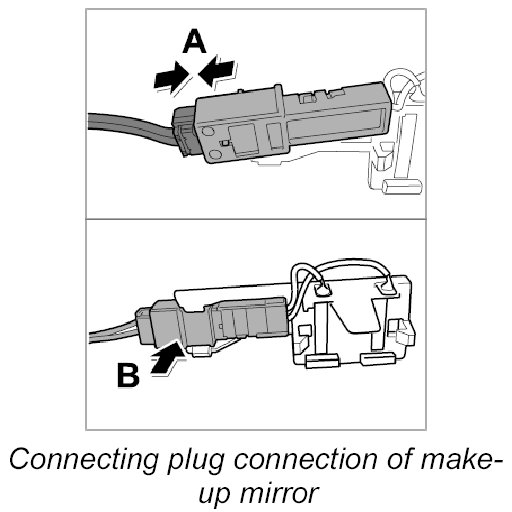 A

B

Connecting plug connection of make-up mirror