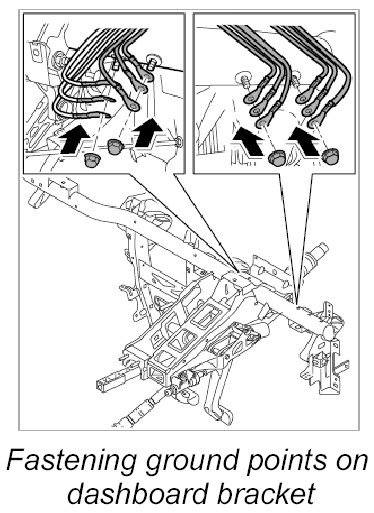 Fastening ground points on dashboard bracket