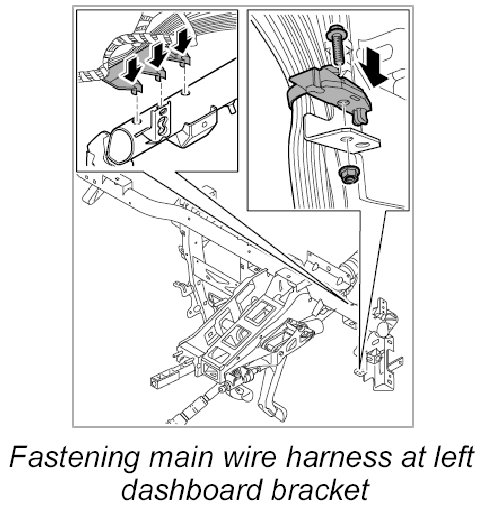 Fastening main wire harness at left dashboard bracket