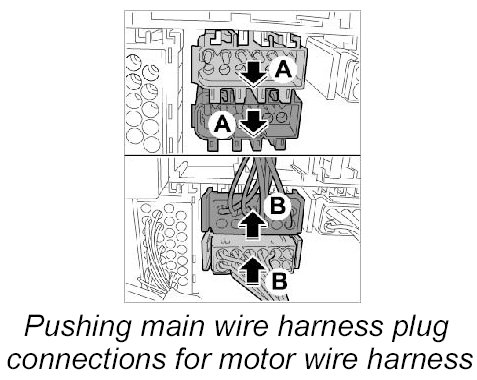 A
A
B
B

Pushing main wire harness plug connections for motor wire harness