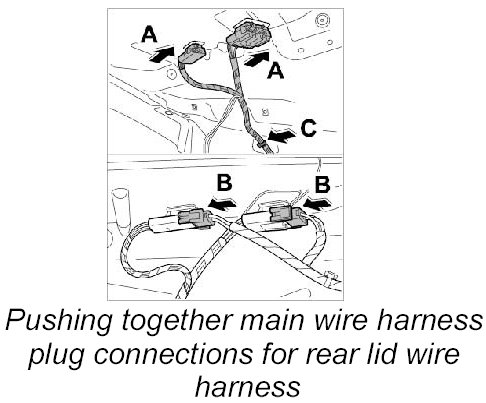 A
A
C
B
B

Pushing together main wire harness plug connections for rear lid wire harness