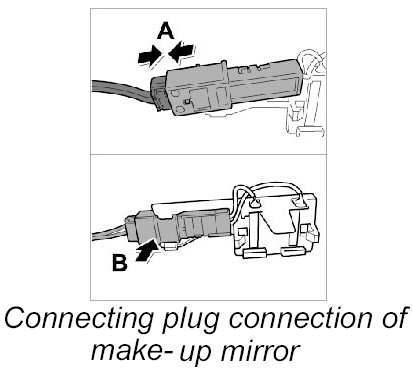 A

B

Connecting plug connection of make- up mirror