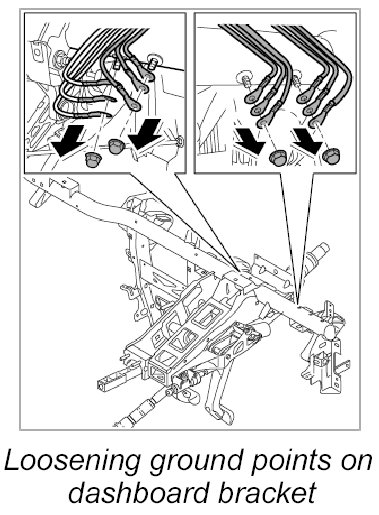 Loosening ground points on dashboard bracket