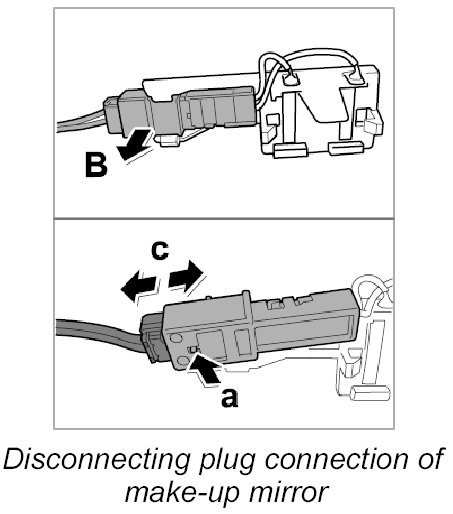 B

c

a

Disconnecting plug connection of make-up mirror