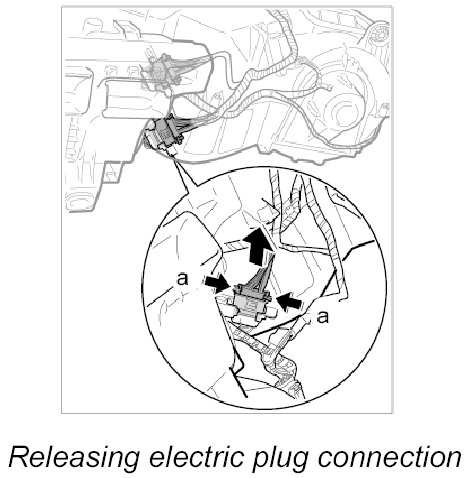 a

a

Releasing electric plug connection